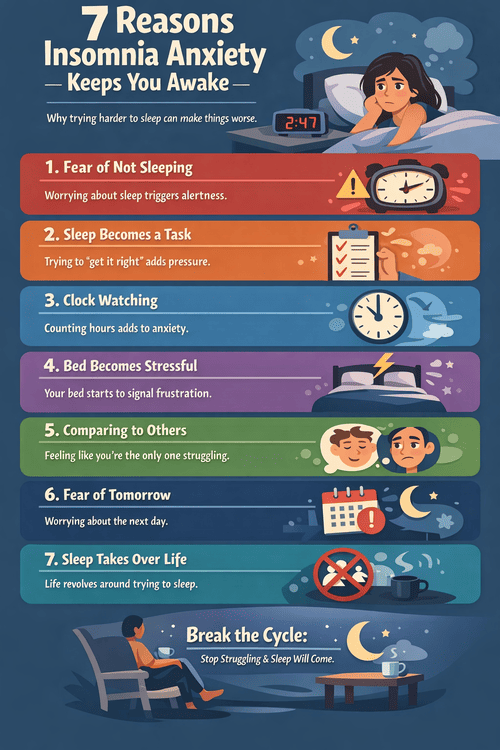 7 Reasons Insomnia Anxiety
— Keeps You Awake —

Why trying harder to sleep can make things worse.

2:47

1. Fear of Not Sleeping
Worrying about sleep triggers alertness.

2. Sleep Becomes a Task
Trying to "get it right" adds pressure.

3. Clock Watching
Counting hours adds to anxiety.

4. Bed Becomes Stressful
Your bed starts to signal frustration.

5. Comparing to Others
Feeling like you're the only one struggling.

6. Fear of Tomorrow
Worrying about the next day.

7. Sleep Takes Over Life
Life revolves around trying to sleep.

Break the Cycle:
Stop Struggling & Sleep Will Come.